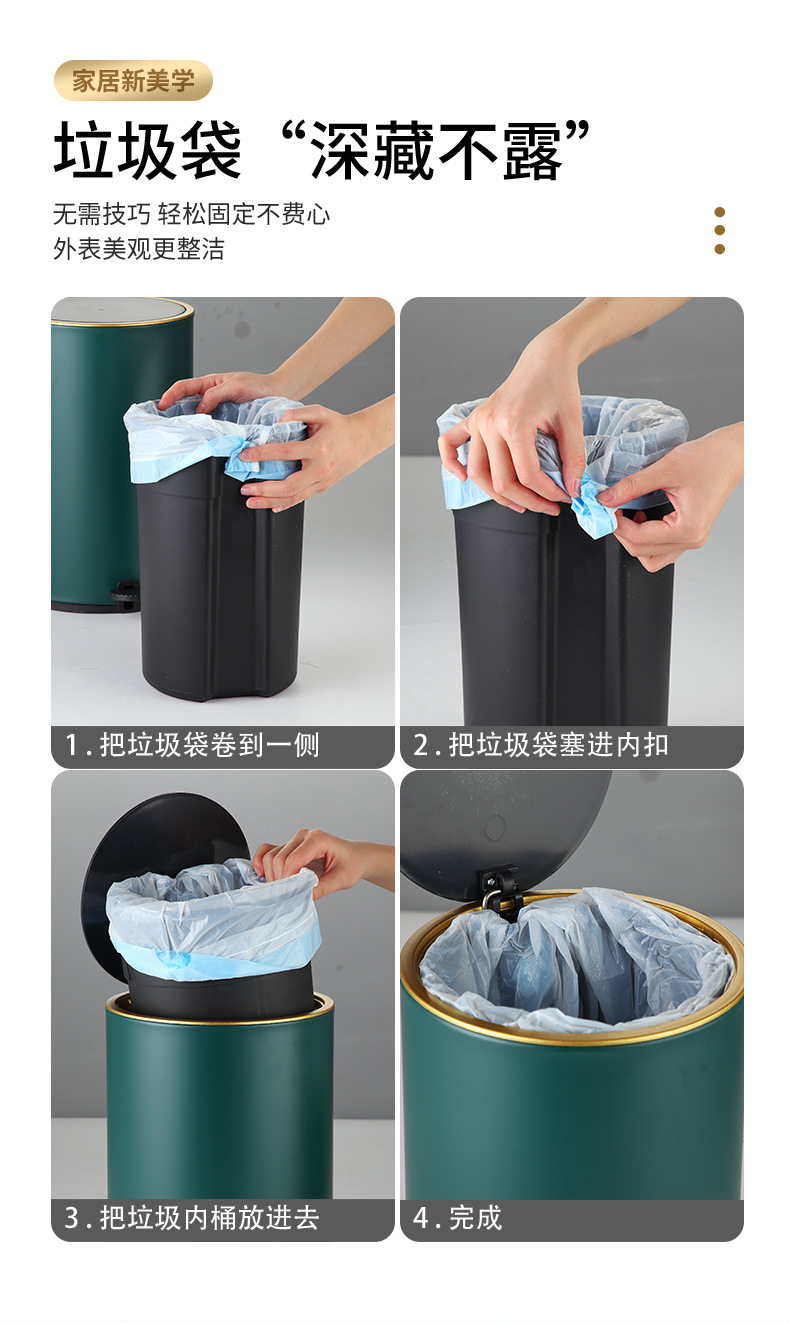 家居新美学

垃圾袋“深藏不露”

无需技巧 轻松固定不费心
外表美观更整洁

1. 把垃圾袋卷到一侧

2. 把垃圾袋塞进内扣

3. 把垃圾内桶放进去

4. 完成